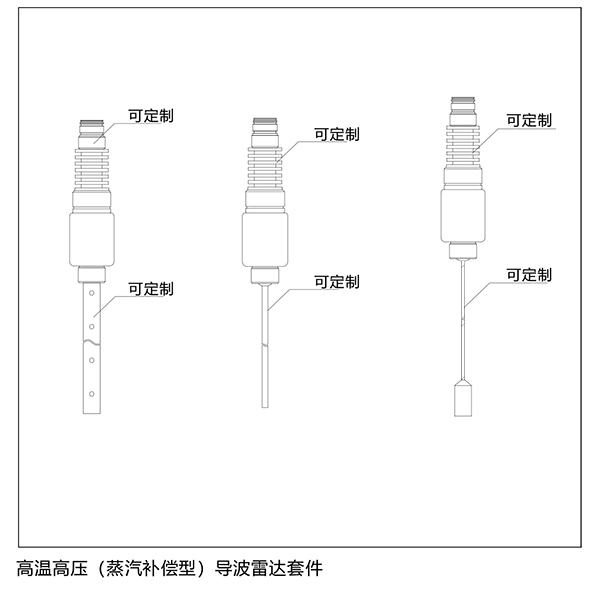 可定制
可定制
可定制
可定制
可定制
可定制

高温高压（蒸汽补偿型）导波雷达套件